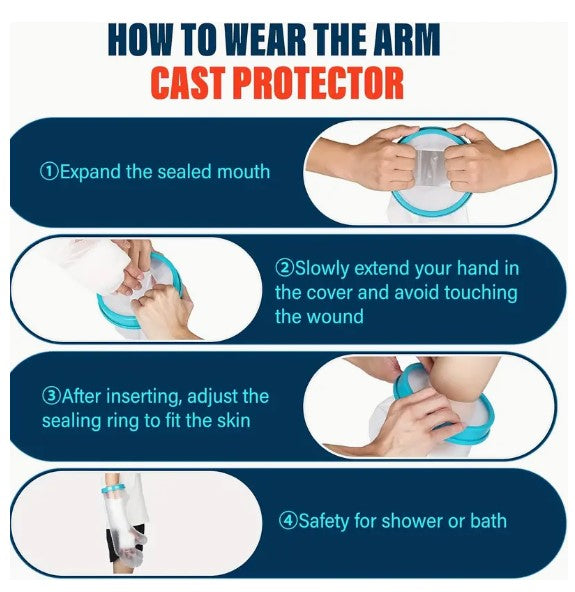 HOW TO WEAR THE ARM
CAST PROTECTOR

①Expand the sealed mouth

②Slowly extend your hand in the cover and avoid touching the wound

③After inserting, adjust the sealing ring to fit the skin

④Safety for shower or bath